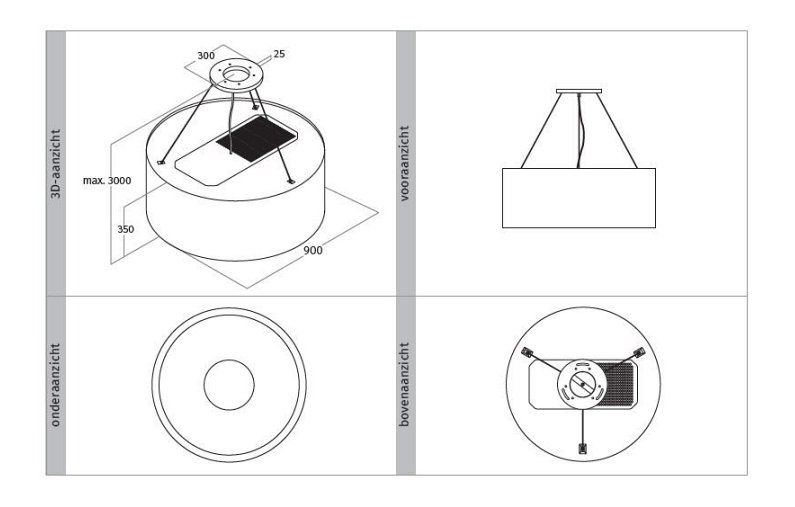 3D-aanzicht

300
25
max. 3000
350
900

vooraanzicht

onderaanzicht

bovenaanzicht